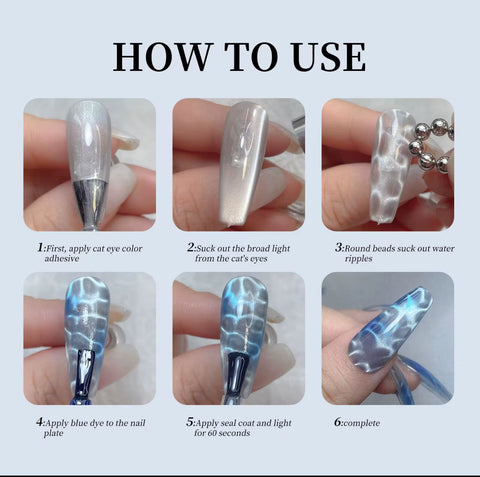 HOW TO USE

1:First, apply cat eye color adhesive

2:Suck out the broad light from the cat's eyes

3:Round beads suck out water ripples

4:Apply blue dye to the nail plate

5:Apply seal coat and light for 60 seconds

6:complete